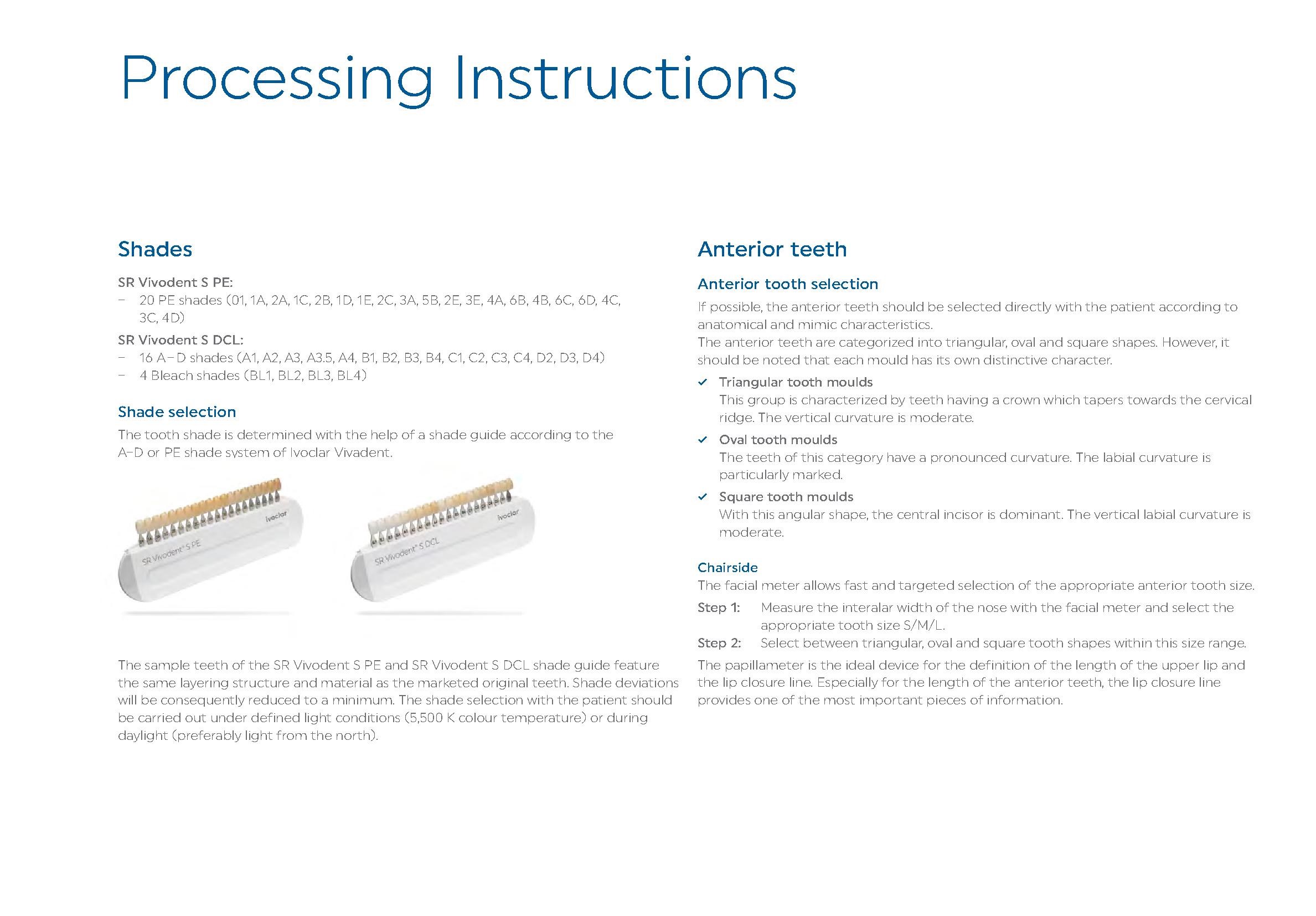 Processing Instructions

Shades

SR Vivodent S PE:
– 20 PE shades (01, 1A, 2A, 1C, 2B, 1D, 1E, 2C, 3A, 5B, 2E, 3E, 4A, 6B, 4B, 6C, 6D, 4C, 3C, 4D)

SR Vivodent S DCL:
– 16 A–D shades (A1, A2, A3, A3.5, A4, B1, B2, B3, B4, C1, C2, C3, C4, D2, D3, D4)
– 4 Bleach shades (BL1, BL2, BL3, BL4)

Shade selection

The tooth shade is determined with the help of a shade guide according to the A–D or PE shade system of Ivoclar Vivadent.

ivoclar
SR Vivodent® S PE

ivoclar
SR Vivodent® S DCL

The sample teeth of the SR Vivodent S PE and SR Vivodent S DCL shade guide feature the same layering structure and material as the marketed original teeth. Shade deviations will be consequently reduced to a minimum. The shade selection with the patient should be carried out under defined light conditions (5,500 K colour temperature) or during daylight (preferably light from the north).

Anterior teeth

Anterior tooth selection

If possible, the anterior teeth should be selected directly with the patient according to anatomical and mimic characteristics.
The anterior teeth are categorized into triangular, oval and square shapes. However, it should be noted that each mould has its own distinctive character.

✓ Triangular tooth moulds
This group is characterized by teeth having a crown which tapers towards the cervical ridge. The vertical curvature is moderate.

✓ Oval tooth moulds
The teeth of this category have a pronounced curvature. The labial curvature is particularly marked.

✓ Square tooth moulds
With this angular shape, the central incisor is dominant. The vertical labial curvature is moderate.

Chairside

The facial meter allows fast and targeted selection of the appropriate anterior tooth size.

Step 1: Measure the interalar width of the nose with the facial meter and select the appropriate tooth size S/M/L.

Step 2: Select between triangular, oval and square tooth shapes within this size range.

The papillameter is the ideal device for the definition of the length of the upper lip and the lip closure line. Especially for the length of the anterior teeth, the lip closure line provides one of the most important pieces of information.